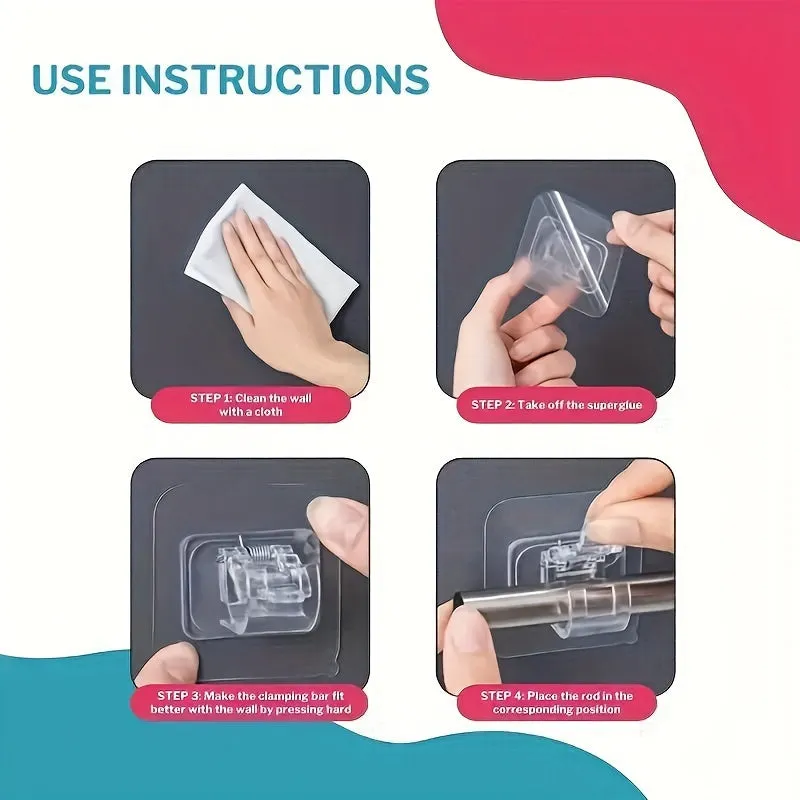 USE INSTRUCTIONS

STEP 1: Clean the wall with a cloth

STEP 2: Take off the superglue

STEP 3: Make the clamping bar fit better with the wall by pressing hard

STEP 4: Place the rod in the corresponding position